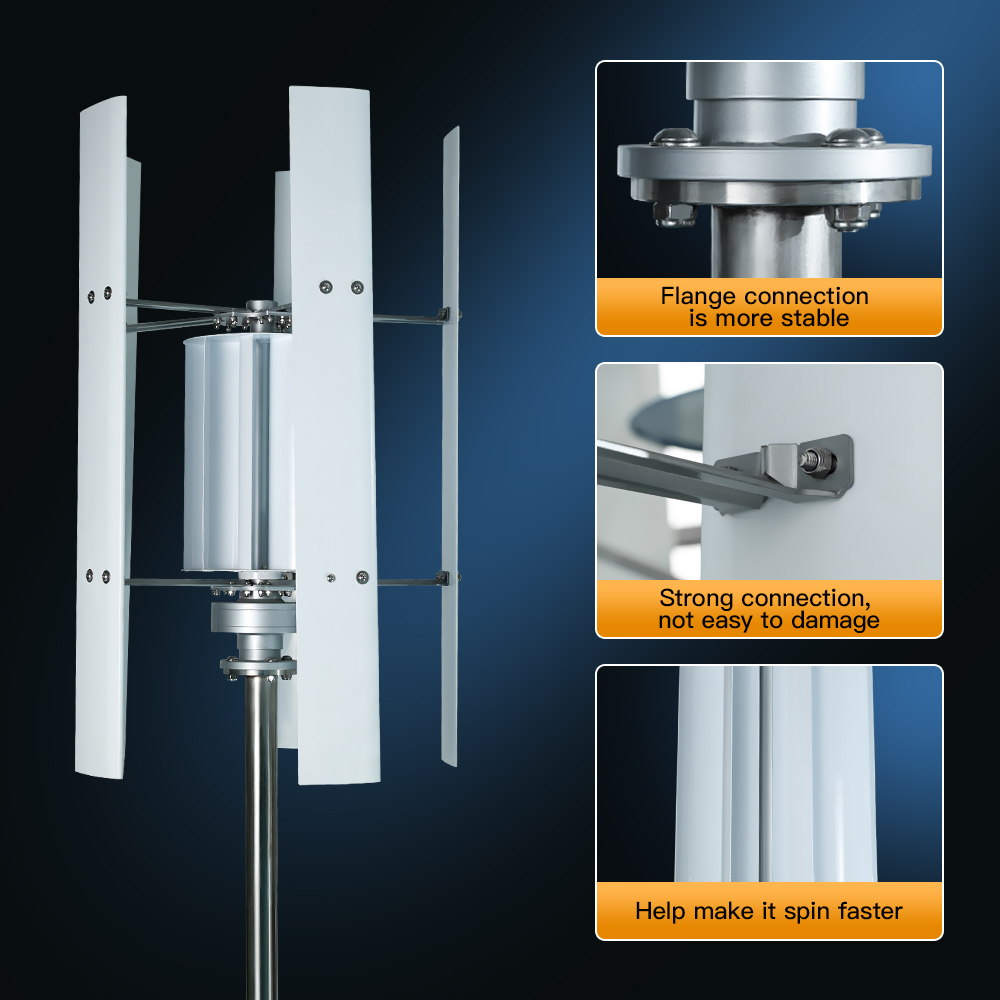 Flange connection
is more stable

Strong connection,
not easy to damage

Help make it spin faster